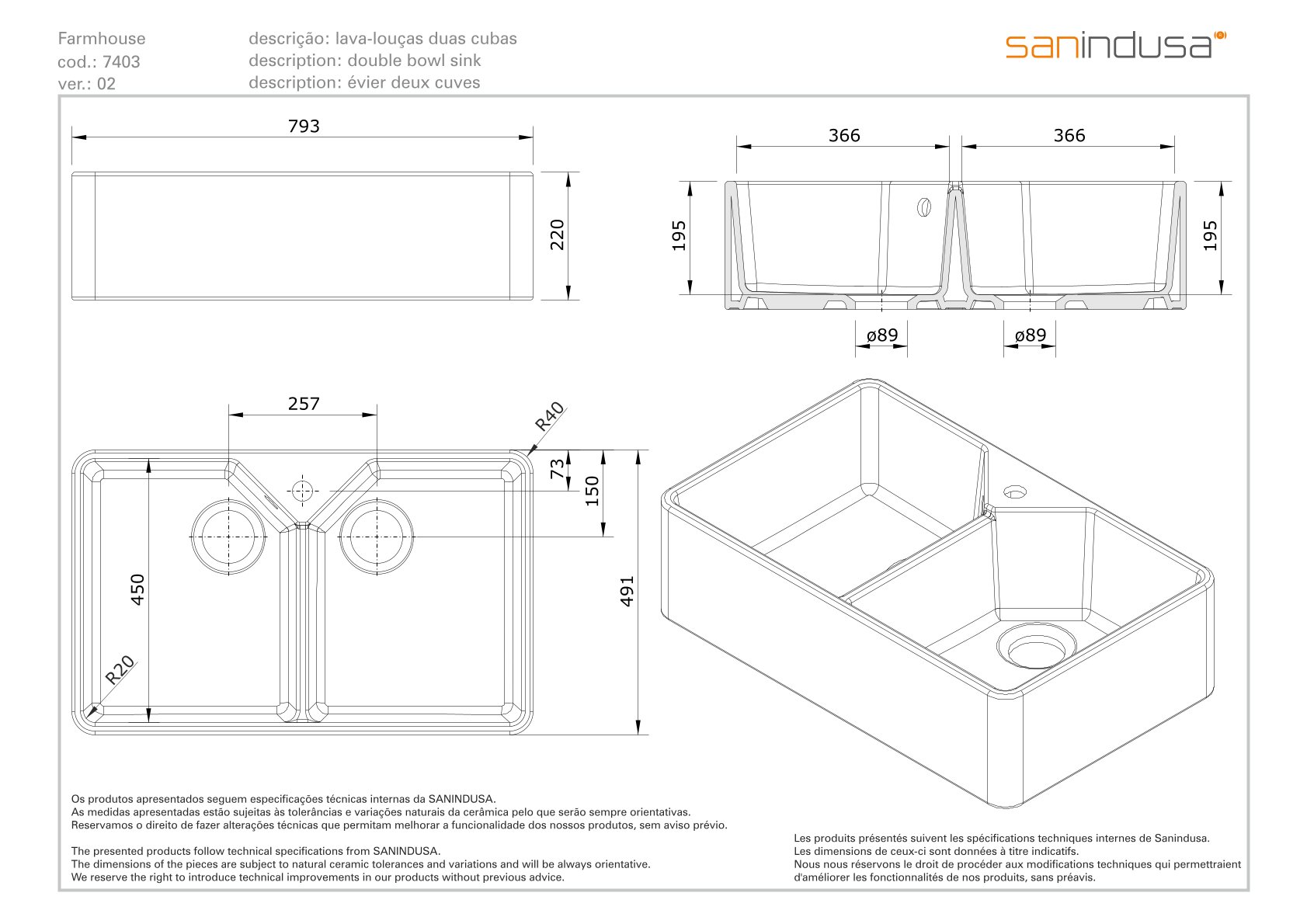 Farmhouse
cod.: 7403
ver.: 02

descrição: lava-louças duas cubas
description: double bowl sink
description: évier deux cuves

sanindusa

793

220

366

366

195

195

ø89

ø89

257

R40

73

150

450

491

R20

Os produtos apresentados seguem especificações técnicas internas da SANINDUSA.
As medidas apresentadas estão sujeitas às tolerâncias e variações naturais da cerâmica pelo que serão sempre orientativas.
Reservamos o direito de fazer alterações técnicas que permitam melhorar a funcionalidade dos nossos produtos, sem aviso prévio.

The presented products follow technical specifications from SANINDUSA.
The dimensions of the pieces are subject to natural ceramic tolerances and variations and will be always orientative.
We reserve the right to introduce technical improvements in our products without previous advice.

Les produits présentés suivent les spécifications techniques internes de Sanindusa.
Les dimensions de ceux-ci sont données à titre indicatifs.
Nous nous réservons le droit de procéder aux modifications techniques qui permettraient d'améliorer les fonctionnalités de nos produits, sans préavis.